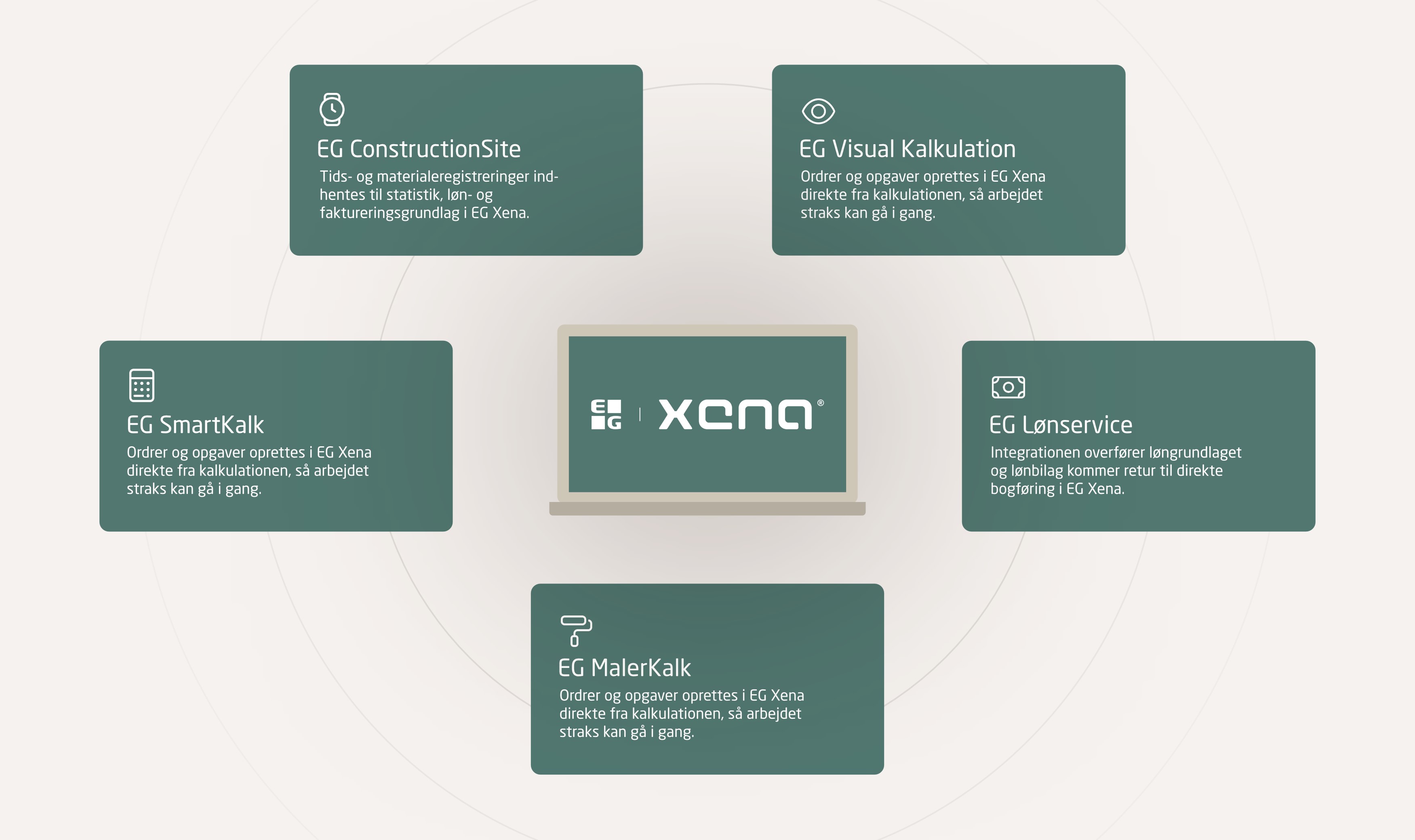 EG ConstructionSite

Tids- og materialeregistreringer indhentes til statistik, løn- og faktureringsgrundlag i EG Xena.

EG Visual Kalkulation

Ordrer og opgaver oprettes i EG Xena direkte fra kalkulationen, så arbejdet straks kan gå i gang.

EG SmartKalk

Ordrer og opgaver oprettes i EG Xena direkte fra kalkulationen, så arbejdet straks kan gå i gang.

EG | xena®

EG Lønservice

Integrationen overfører løngrundlaget og lønbilag kommer retur til direkte bogføring i EG Xena.

EG MalerKalk

Ordrer og opgaver oprettes i EG Xena direkte fra kalkulationen, så arbejdet straks kan gå i gang.